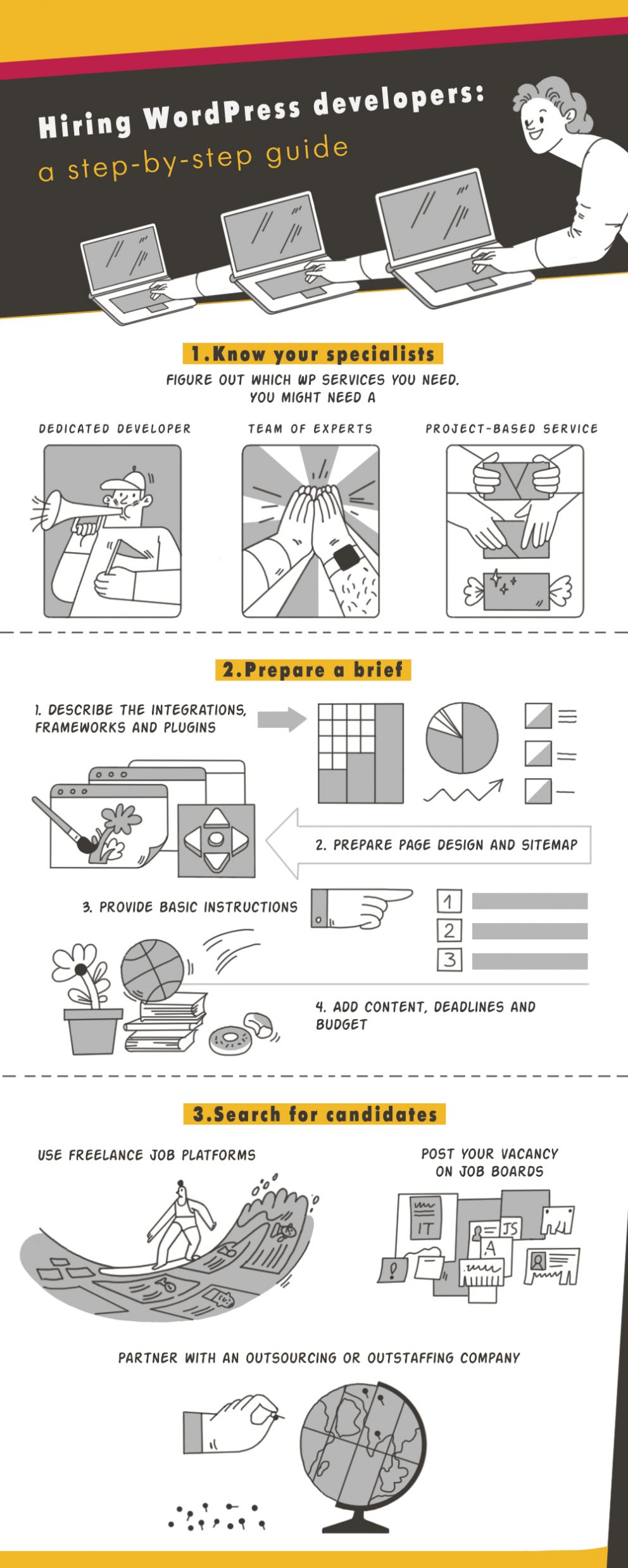 Hiring WordPress developers:
a step-by-step guide

1.Know your specialists

FIGURE OUT WHICH WP SERVICES YOU NEED. YOU MIGHT NEED A

DEDICATED DEVELOPER

TEAM OF EXPERTS

PROJECT-BASED SERVICE

2.Prepare a brief

1. DESCRIBE THE INTEGRATIONS, FRAMEWORKS AND PLUGINS

2. PREPARE PAGE DESIGN AND SITEMAP

3. PROVIDE BASIC INSTRUCTIONS

1
2
3

4. ADD CONTENT, DEADLINES AND BUDGET

3.Search for candidates

USE FREELANCE JOB PLATFORMS

POST YOUR VACANCY ON JOB BOARDS

IT
JS
A

PARTNER WITH AN OUTSOURCING OR OUTSTAFFING COMPANY